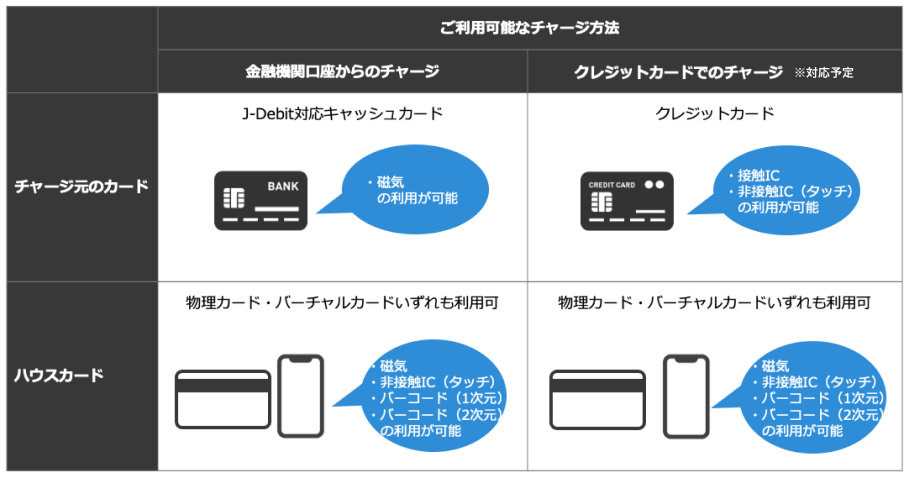 | | ご利用可能なチャージ方法 | |
|---|---|---|
| | 金融機関口座からのチャージ | クレジットカードでのチャージ ※対応予定 |
| チャージ元のカード | J-Debit対応キャッシュカード BANK ・磁気 の利用が可能 | クレジットカード CREDIT CARD ・接触IC ・非接触IC（タッチ） の利用が可能 |
| ハウスカード | 物理カード・バーチャルカードいずれも利用可 ・磁気 ・非接触IC（タッチ） ・バーコード（1次元） ・バーコード（2次元） の利用が可能 | 物理カード・バーチャルカードいずれも利用可 ・磁気 ・非接触IC（タッチ） ・バーコード（1次元） ・バーコード（2次元） の利用が可能 |